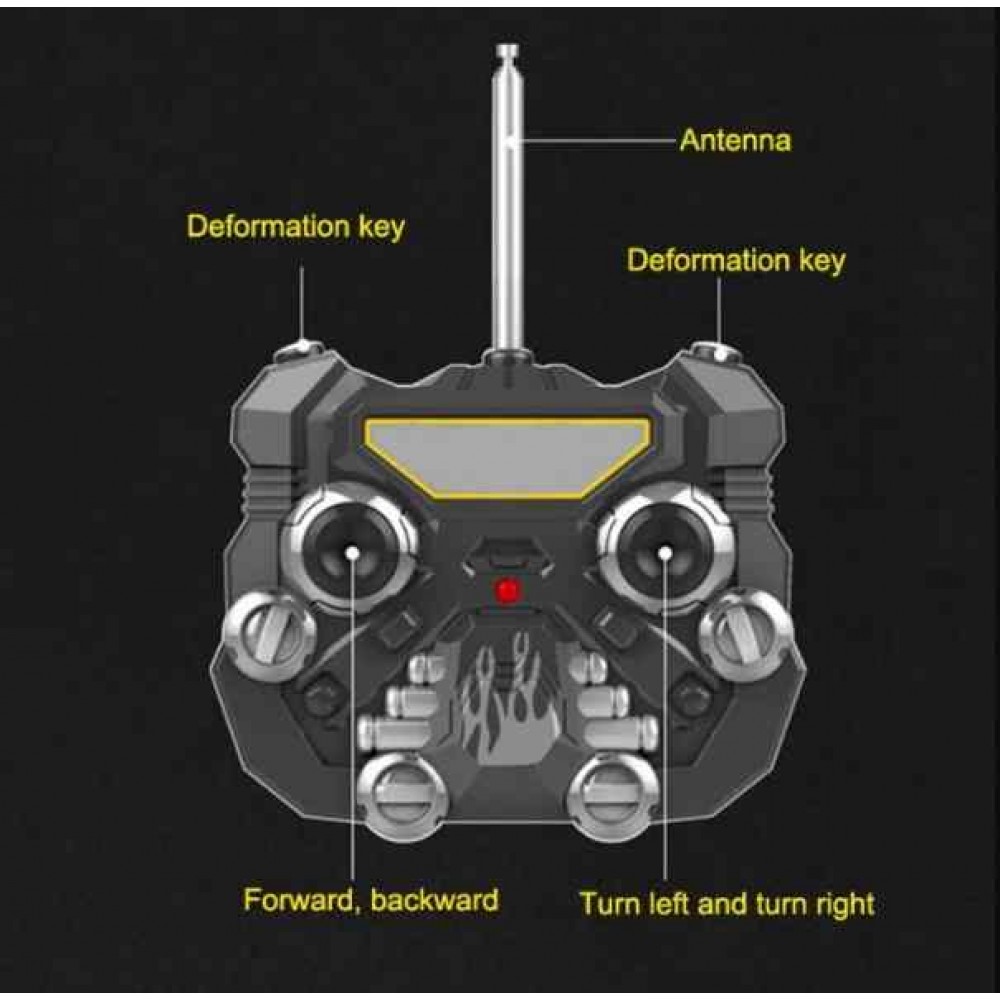 Antenna

Deformation key

Deformation key

Forward, backward

Turn left and turn right